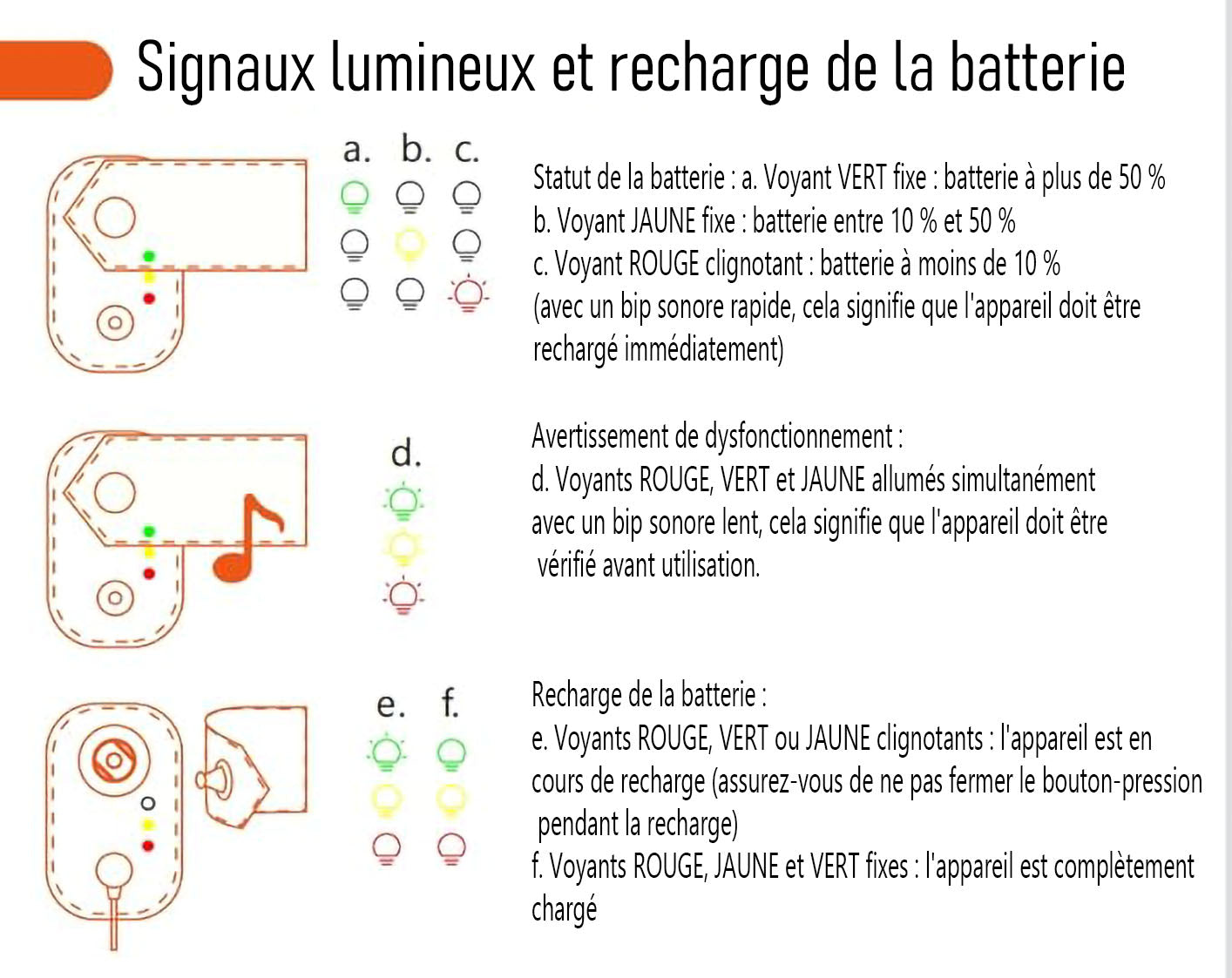 Signaux lumineux et recharge de la batterie

a. b. c.

Statut de la batterie : a. Voyant VERT fixe : batterie à plus de 50 %
b. Voyant JAUNE fixe : batterie entre 10 % et 50 %
c. Voyant ROUGE clignotant : batterie à moins de 10 %
(avec un bip sonore rapide, cela signifie que l'appareil doit être rechargé immédiatement)

d.

Avertissement de dysfonctionnement :
d. Voyants ROUGE, VERT et JAUNE allumés simultanément avec un bip sonore lent, cela signifie que l'appareil doit être vérifié avant utilisation.

e. f.

Recharge de la batterie :
e. Voyants ROUGE, VERT ou JAUNE clignotants : l'appareil est en cours de recharge (assurez-vous de ne pas fermer le bouton-pression pendant la recharge)
f. Voyants ROUGE, JAUNE et VERT fixes : l'appareil est complètement chargé